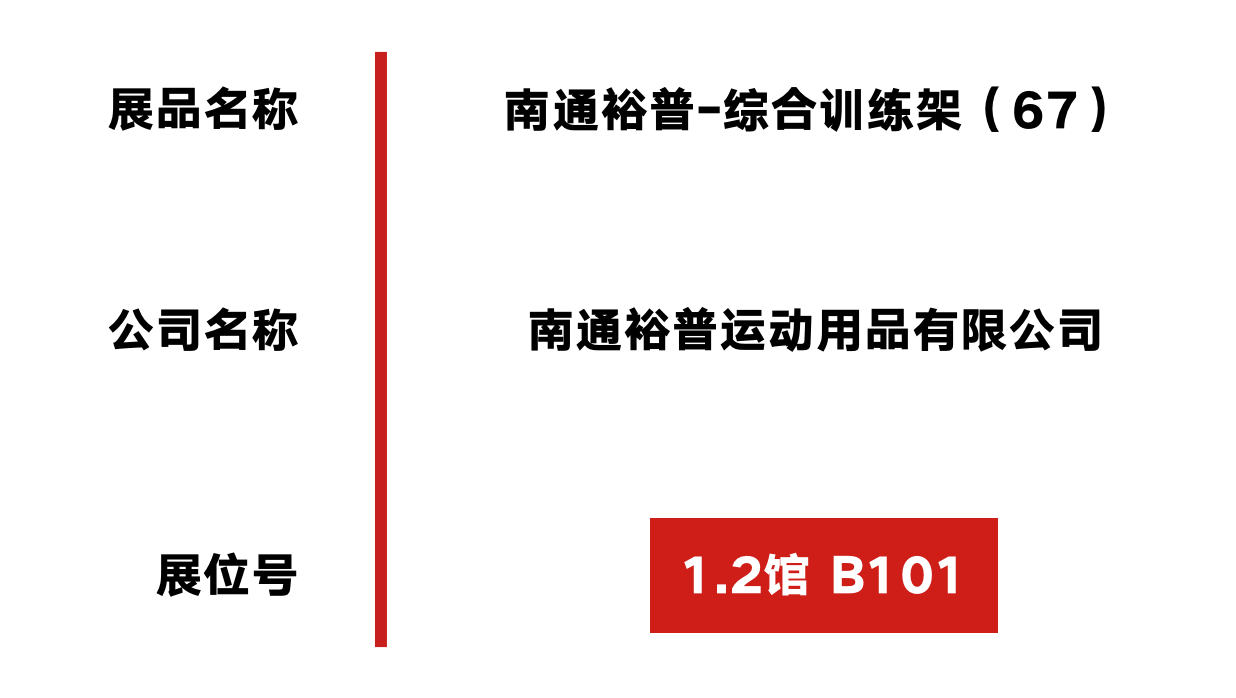 展品名称

南通裕普-综合训练架（67）

公司名称

南通裕普运动用品有限公司

展位号

1.2馆 B101